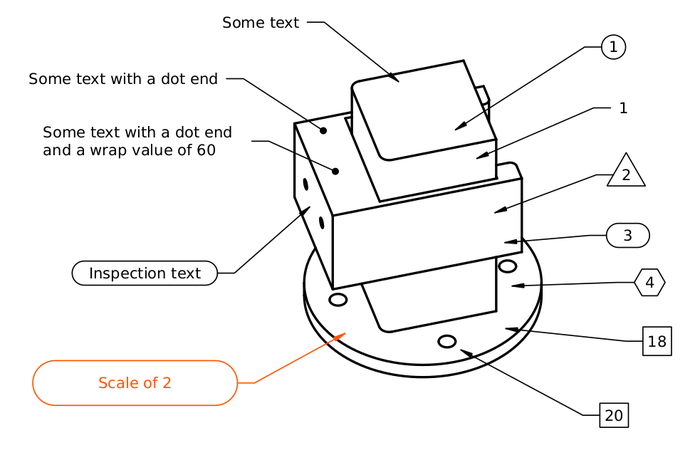 Some text

Some text with a dot end

Some text with a dot end and a wrap value of 60

Inspection text

Scale of 2

1

1

2

3

4

18

20