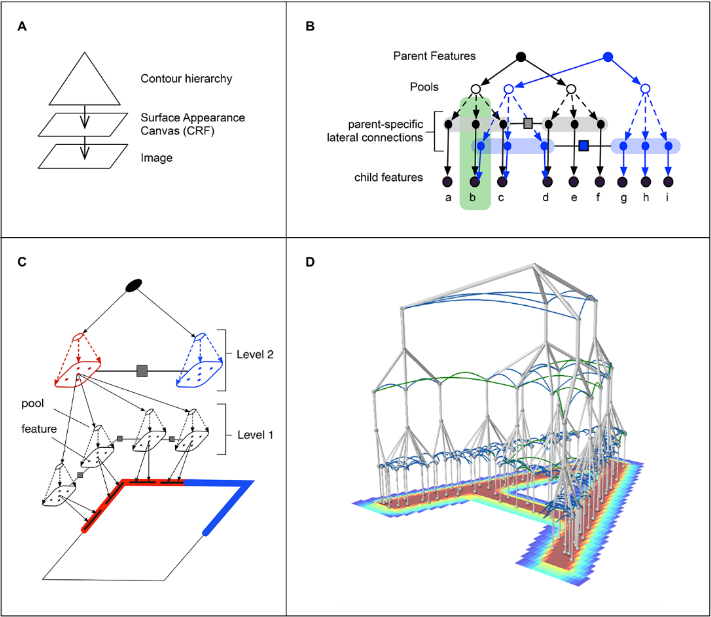 A

Contour hierarchy

Surface Appearance Canvas (CRF)

Image

B

Parent Features

Pools

parent-specific lateral connections

child features

a b c d e f g h i

C

Level 2

pool

feature

Level 1

D